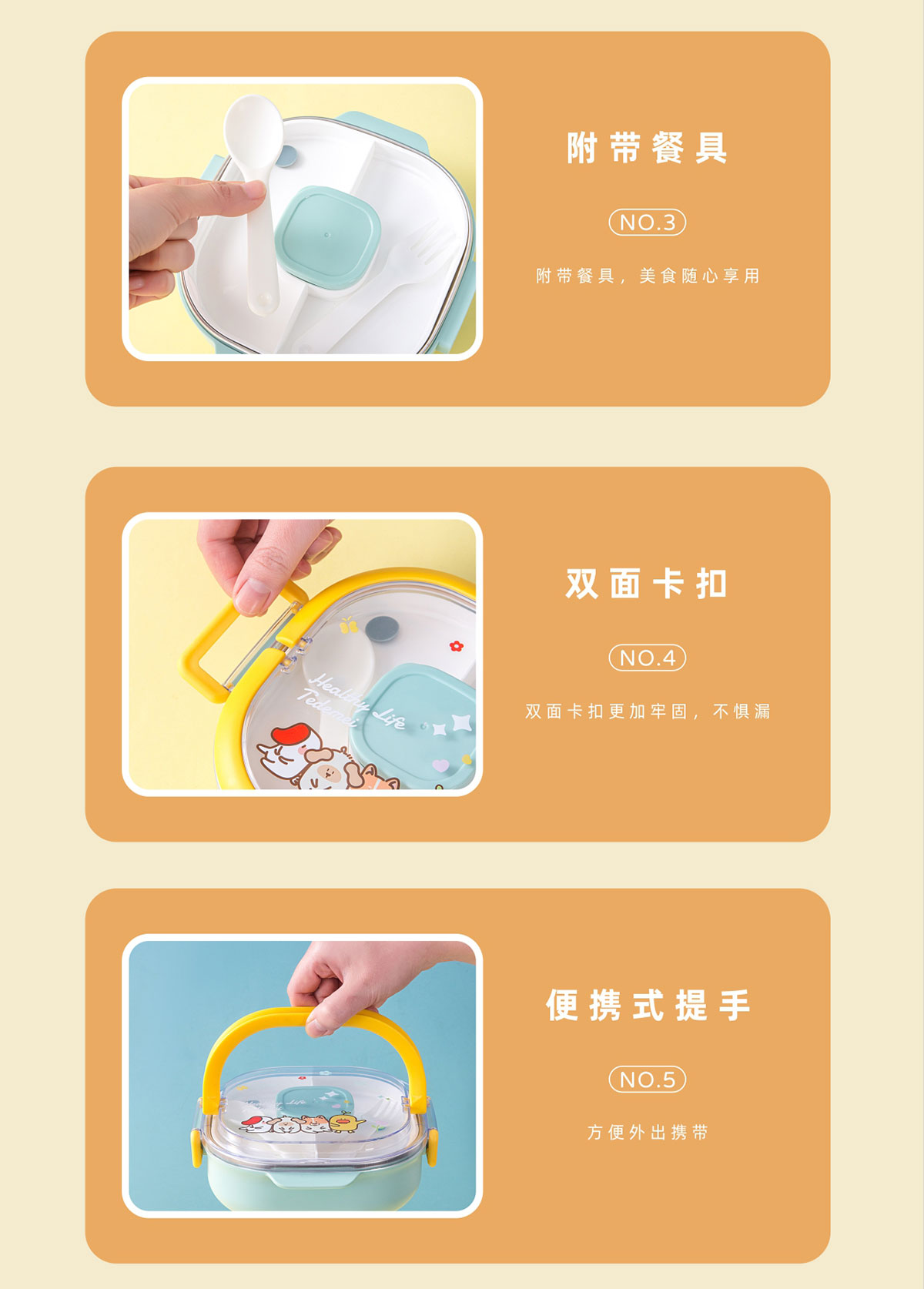 附带餐具

NO.3

附带餐具，美食随心享用

Healthy Life
Tedemei

双面卡扣

NO.4

双面卡扣更加牢固，不惧漏

便携式提手

NO.5

方便外出携带